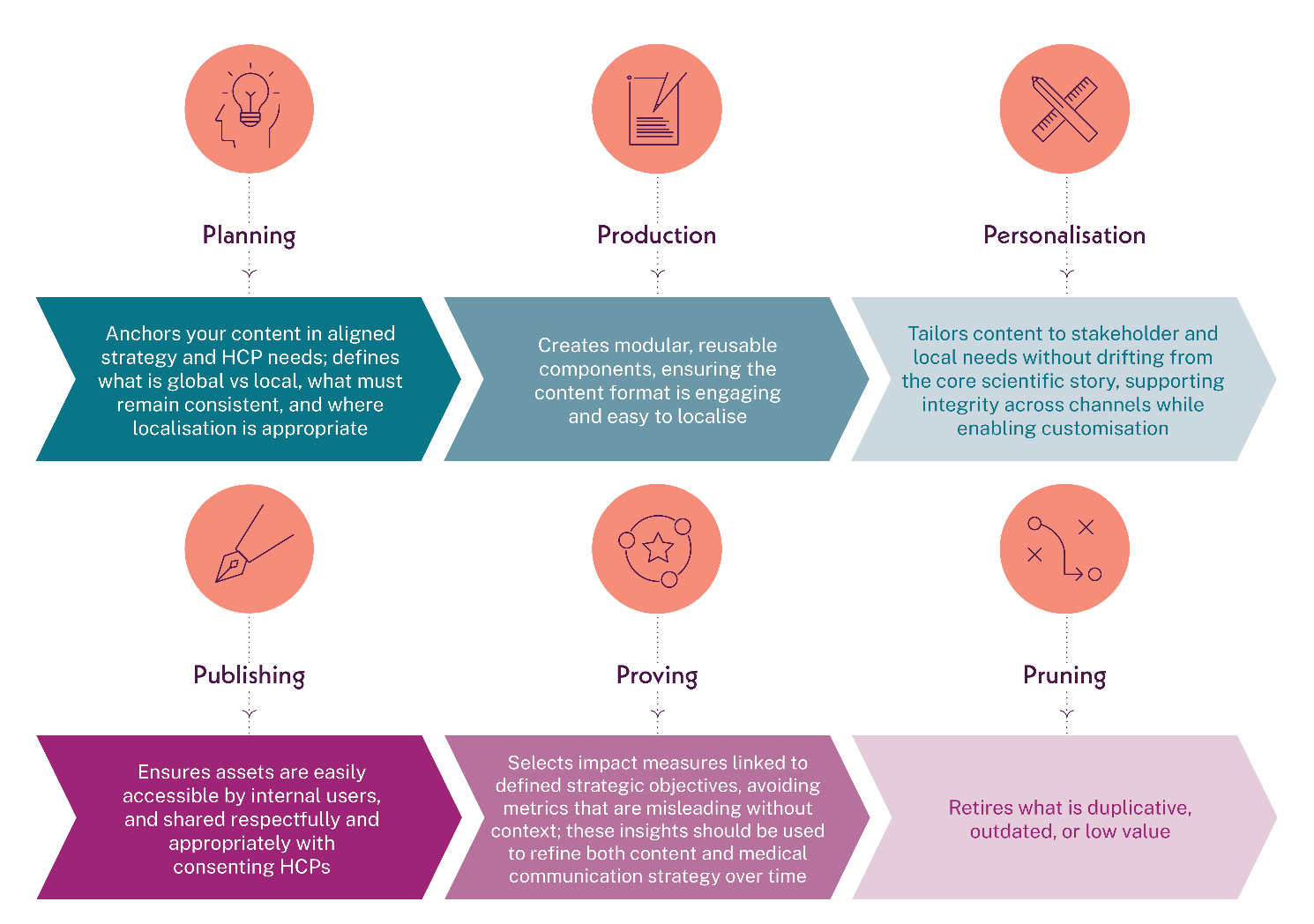 Planning

Anchors your content in aligned strategy and HCP needs; defines what is global vs local, what must remain consistent, and where localisation is appropriate

Production

Creates modular, reusable components, ensuring the content format is engaging and easy to localise

Personalisation

Tailors content to stakeholder and local needs without drifting from the core scientific story, supporting integrity across channels while enabling customisation

Publishing

Ensures assets are easily accessible by internal users, and shared respectfully and appropriately with consenting HCPs

Proving

Selects impact measures linked to defined strategic objectives, avoiding metrics that are misleading without context; these insights should be used to refine both content and medical communication strategy over time

Pruning

Retires what is duplicative, outdated, or low value